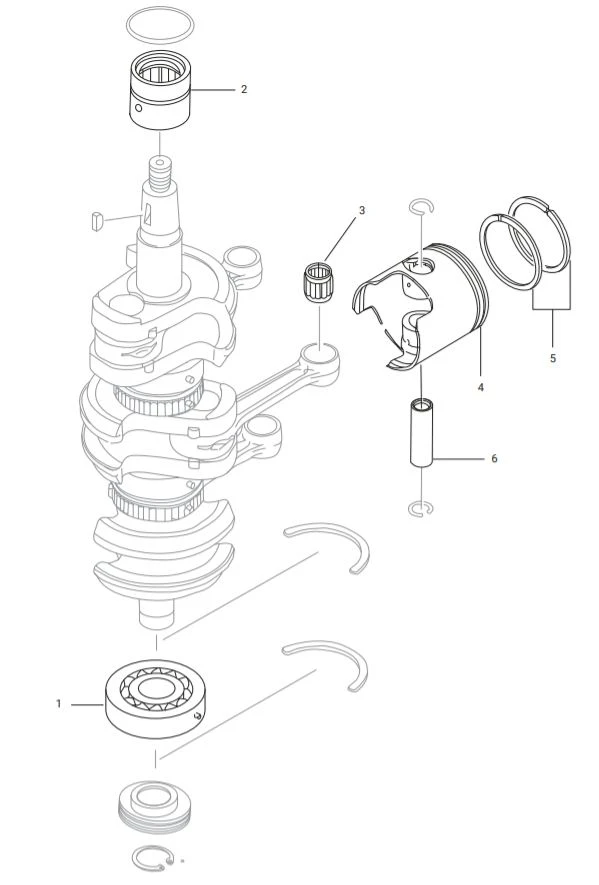 2
3
5
4
6
1