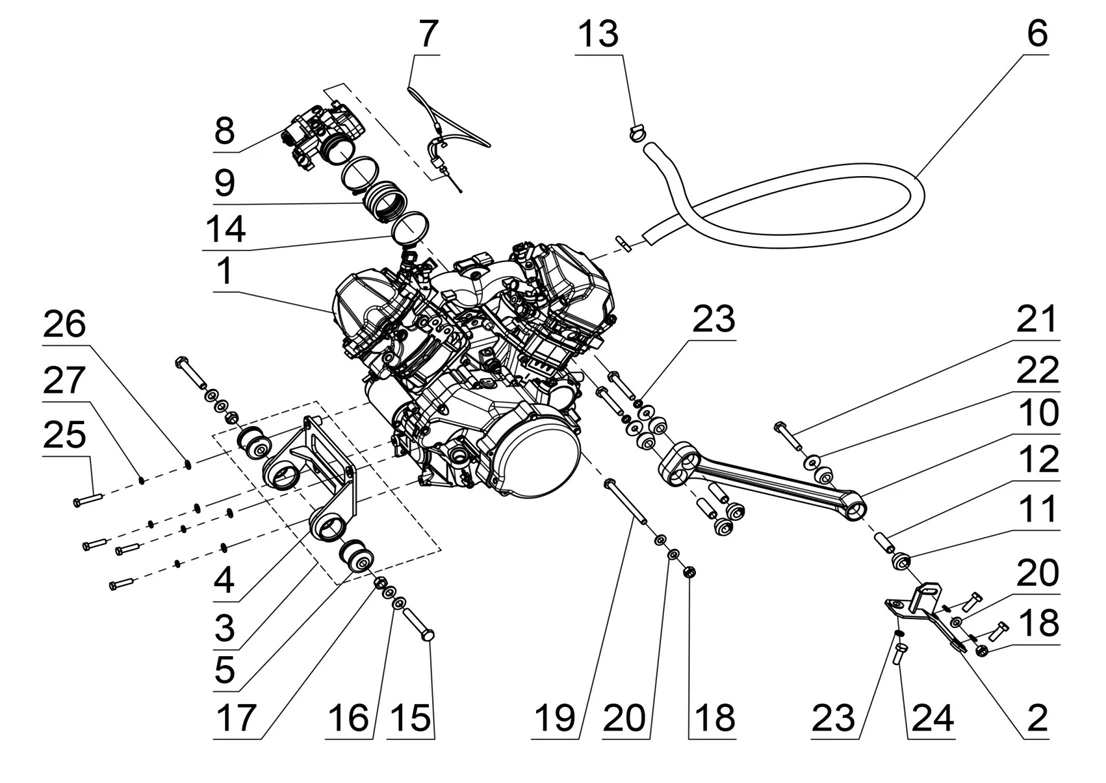 7
13
6
8
9
14
1
26
27
25
23
21
22
10
12
11
20
18
4
3
5
17
16
15
19
20
18
23
24
2