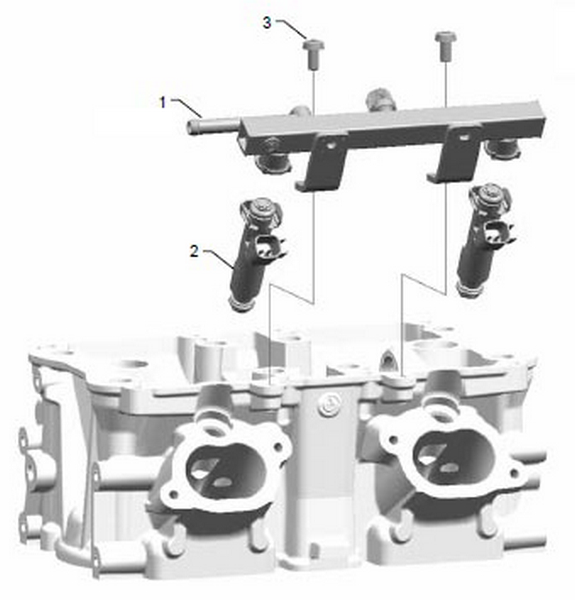 3
1
2